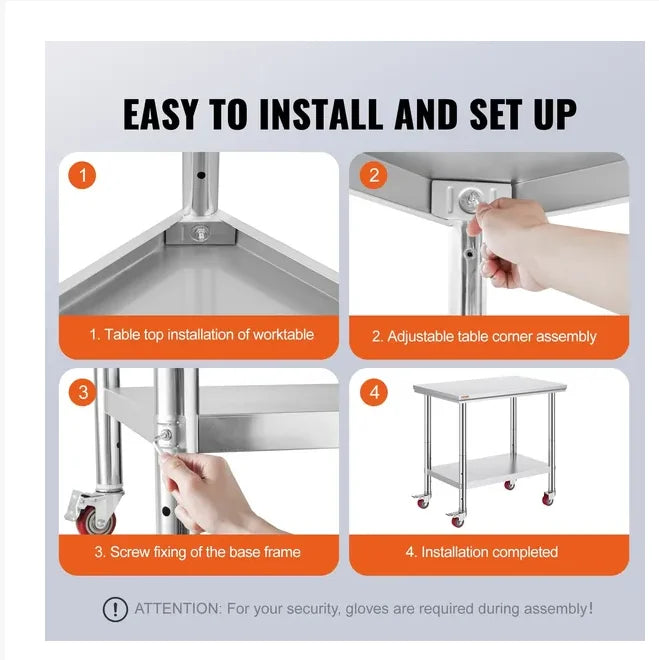 EASY TO INSTALL AND SET UP

1

1. Table top installation of worktable

2

2. Adjustable table corner assembly

3

3. Screw fixing of the base frame

4

4. Installation completed

! ATTENTION: For your security, gloves are required during assembly!